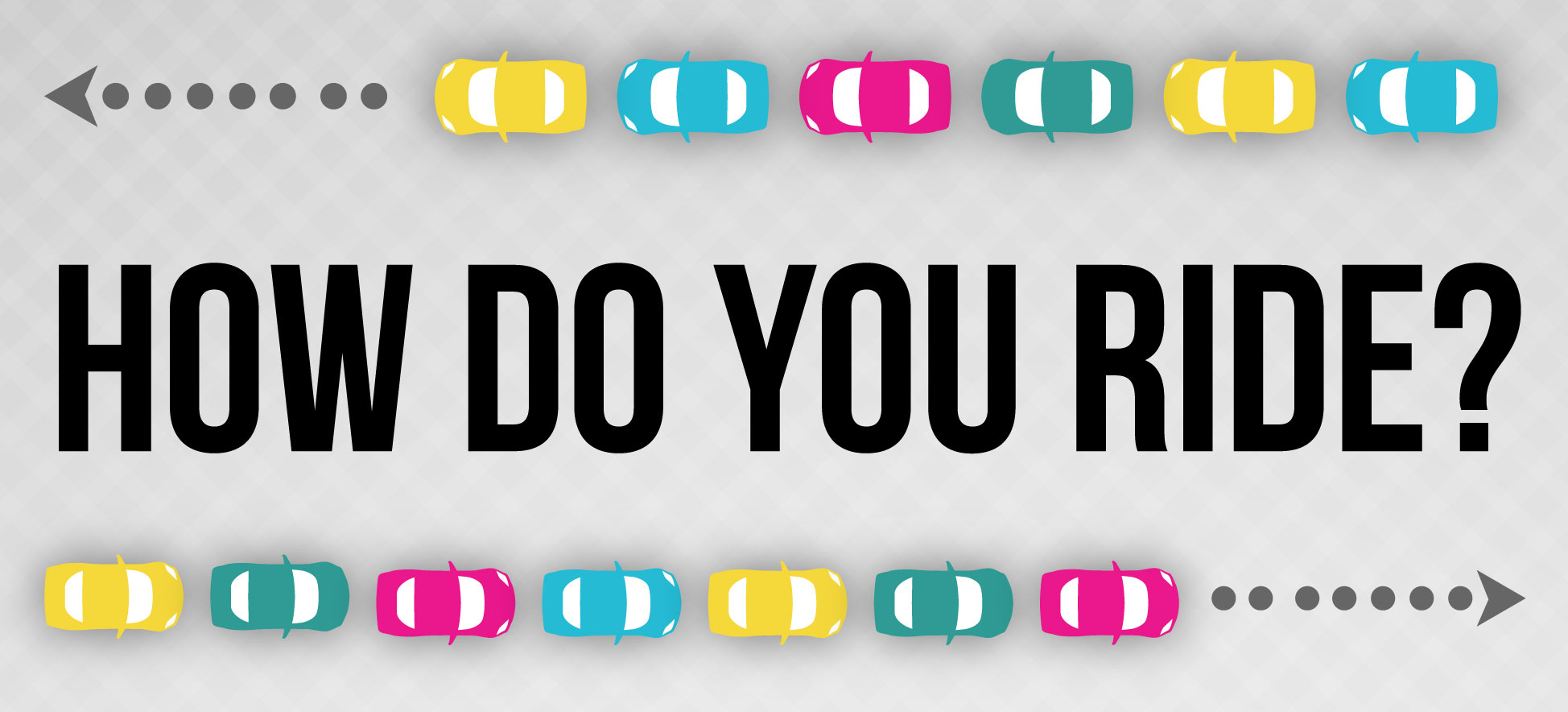 HOW DO YOU RIDE?