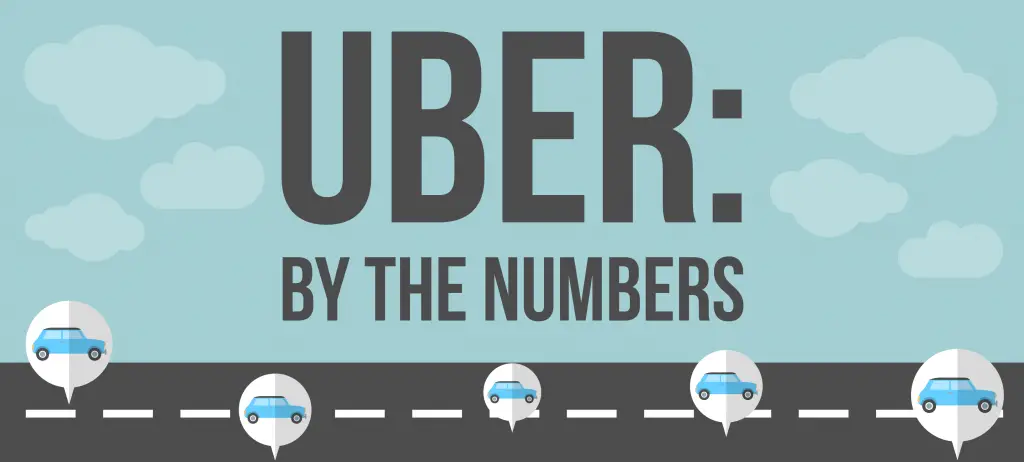 UBER:

BY THE NUMBERS